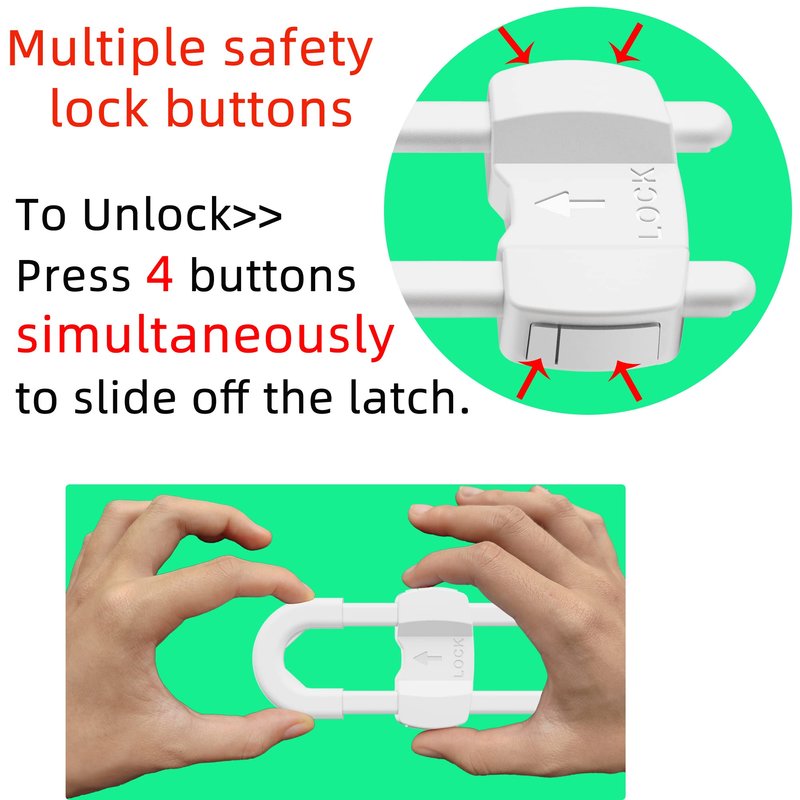 Multiple safety lock buttons

To Unlock>>
Press 4 buttons
simultaneously
to slide off the latch.

LOCK

LOCK