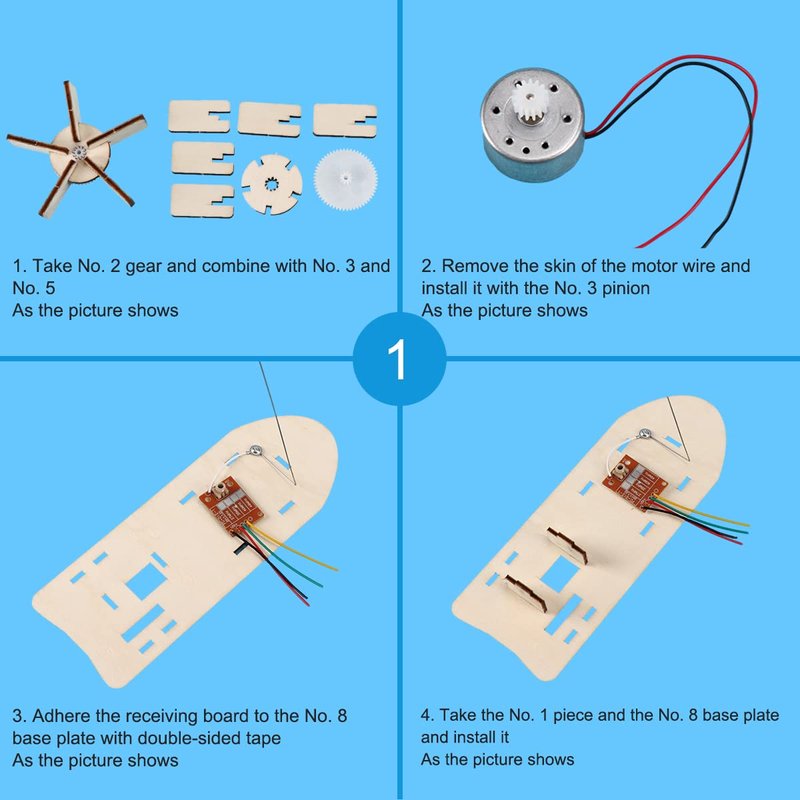 1. Take No. 2 gear and combine with No. 3 and No. 5
As the picture shows

2. Remove the skin of the motor wire and install it with the No. 3 pinion
As the picture shows

1

3. Adhere the receiving board to the No. 8 base plate with double-sided tape
As the picture shows

4. Take the No. 1 piece and the No. 8 base plate and install it
As the picture shows