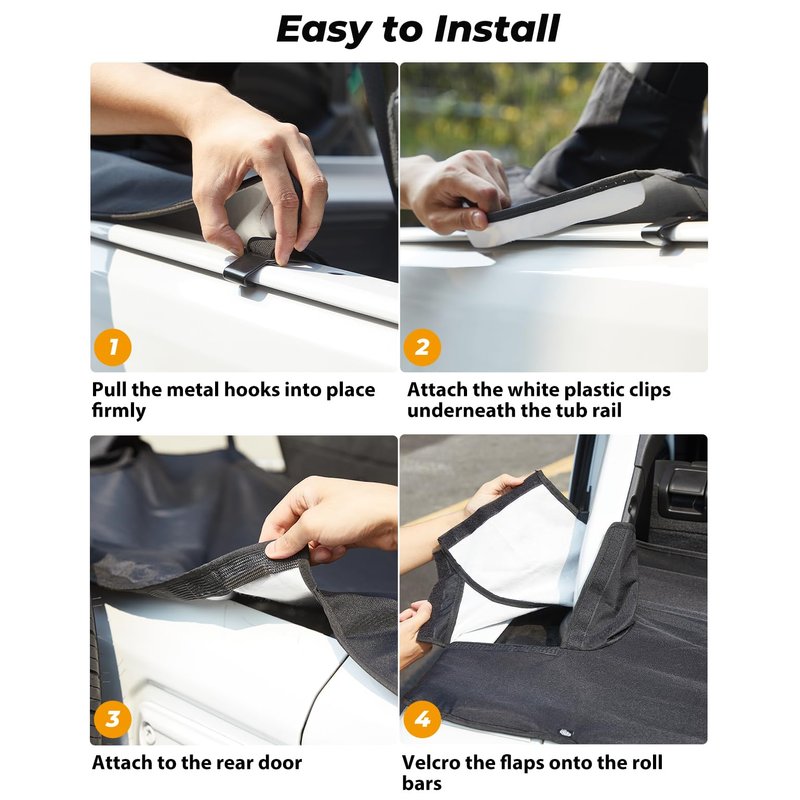 Easy to Install

1

Pull the metal hooks into place firmly

2

Attach the white plastic clips underneath the tub rail

3

Attach to the rear door

4

Velcro the flaps onto the roll bars