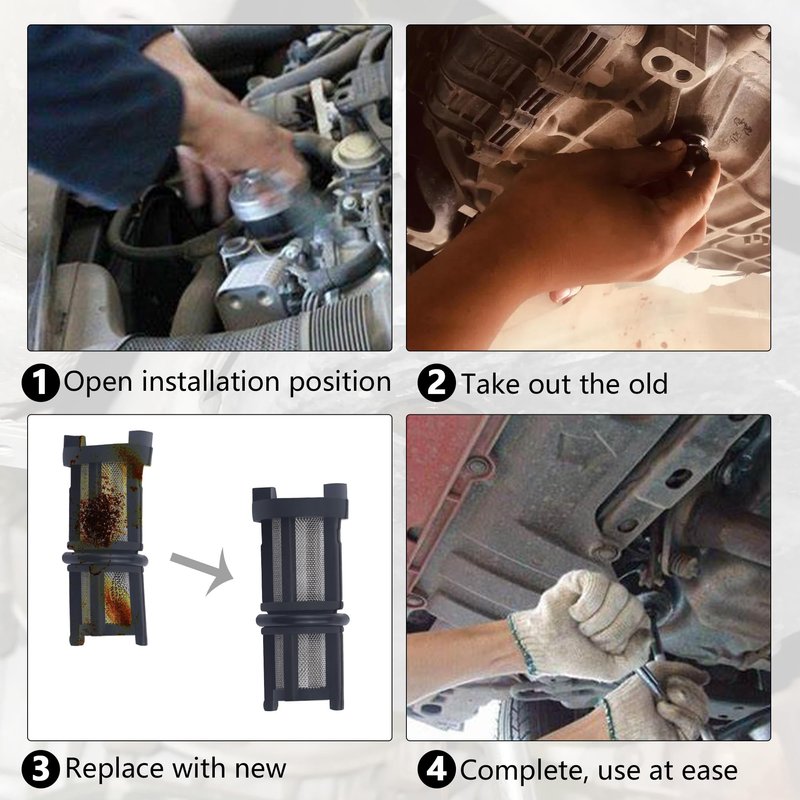 1 Open installation position

2 Take out the old

3 Replace with new

4 Complete, use at ease