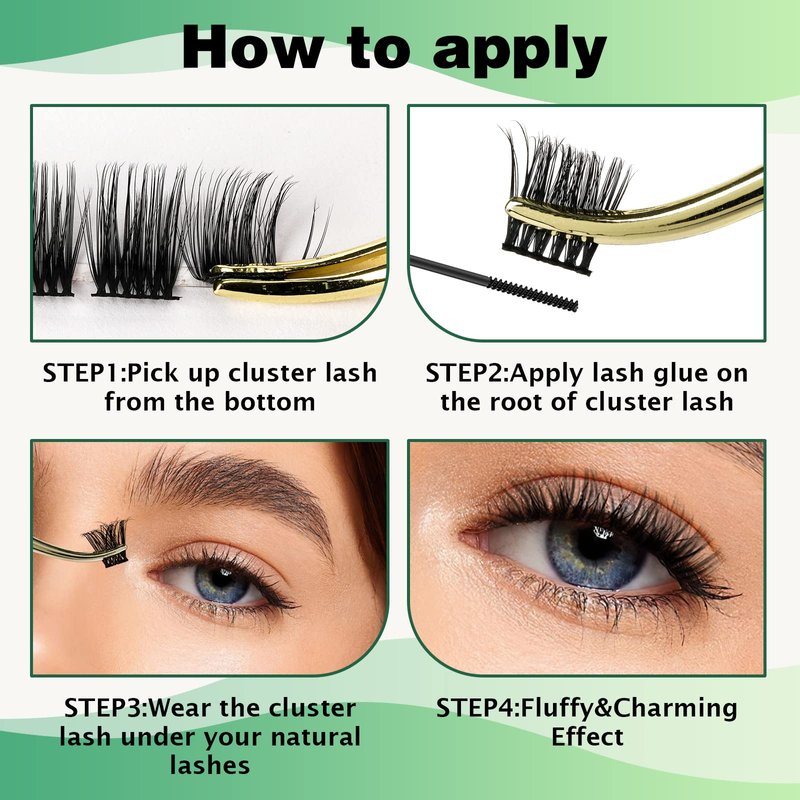 How to apply

STEP1:Pick up cluster lash from the bottom

STEP2:Apply lash glue on the root of cluster lash

STEP3:Wear the cluster lash under your natural lashes

STEP4:Fluffy&Charming Effect