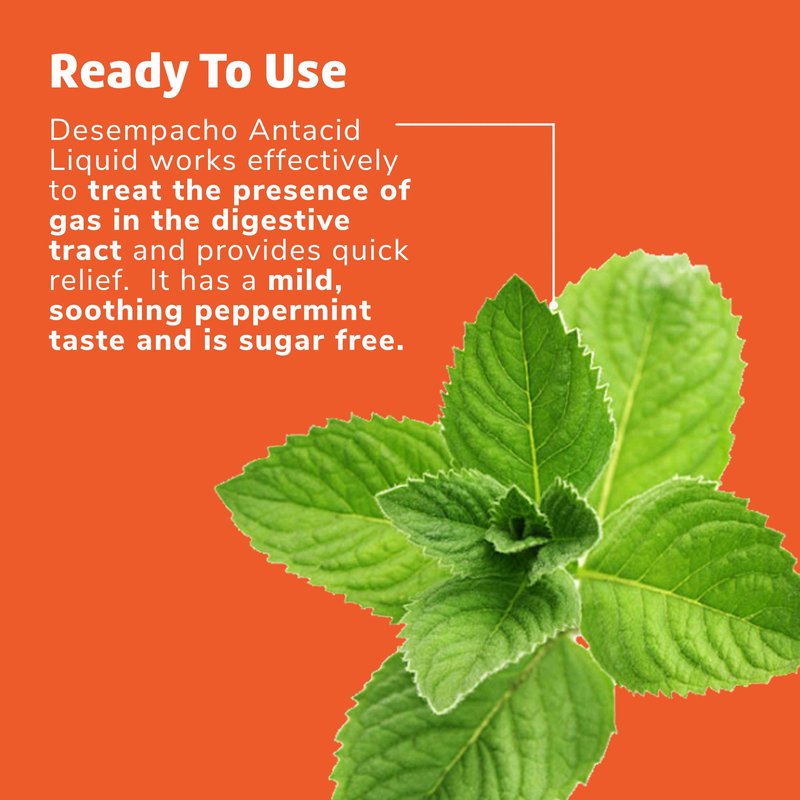 Ready To Use

Desempacho Antacid Liquid works effectively to treat the presence of gas in the digestive tract and provides quick relief. It has a mild, soothing peppermint taste and is sugar free.