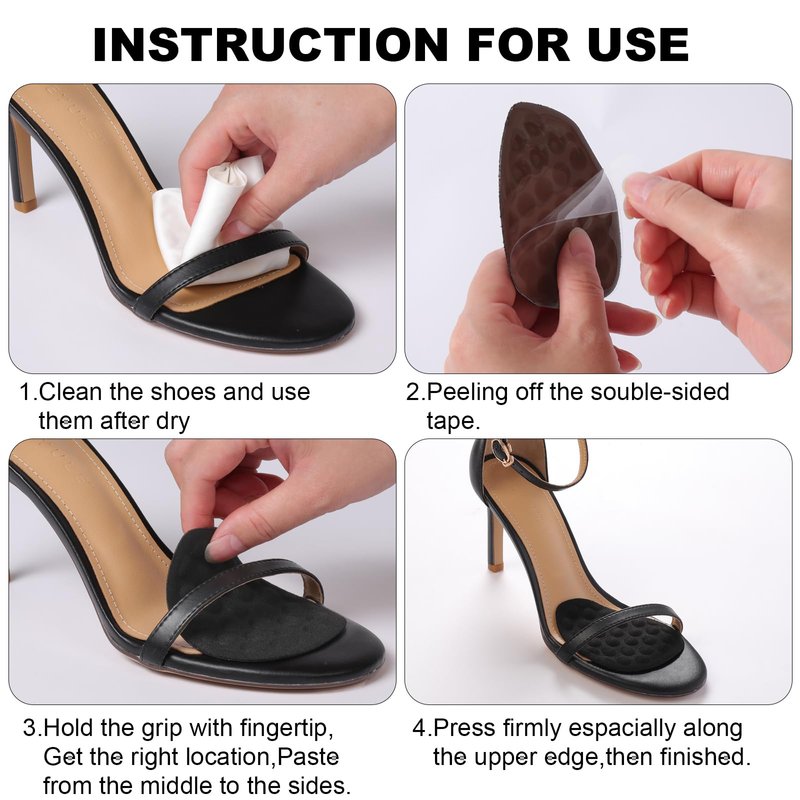 INSTRUCTION FOR USE

1.Clean the shoes and use them after dry

2.Peeling off the souble-sided tape.

3.Hold the grip with fingertip, Get the right location,Paste from the middle to the sides.

4.Press firmly espacially along the upper edge,then finished.