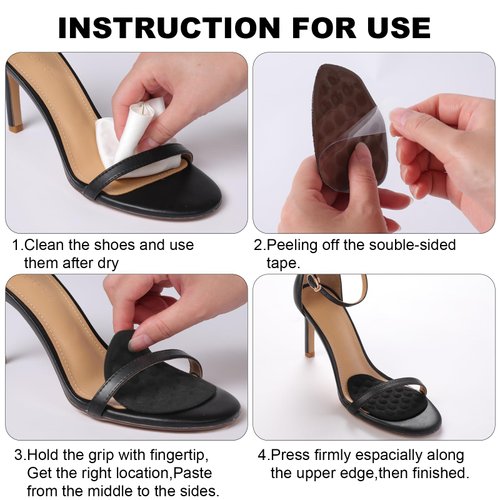 INSTRUCTION FOR USE

1.Clean the shoes and use them after dry

2.Peeling off the souble-sided tape.

3.Hold the grip with fingertip, Get the right location,Paste from the middle to the sides.

4.Press firmly espacially along the upper edge,then finished.