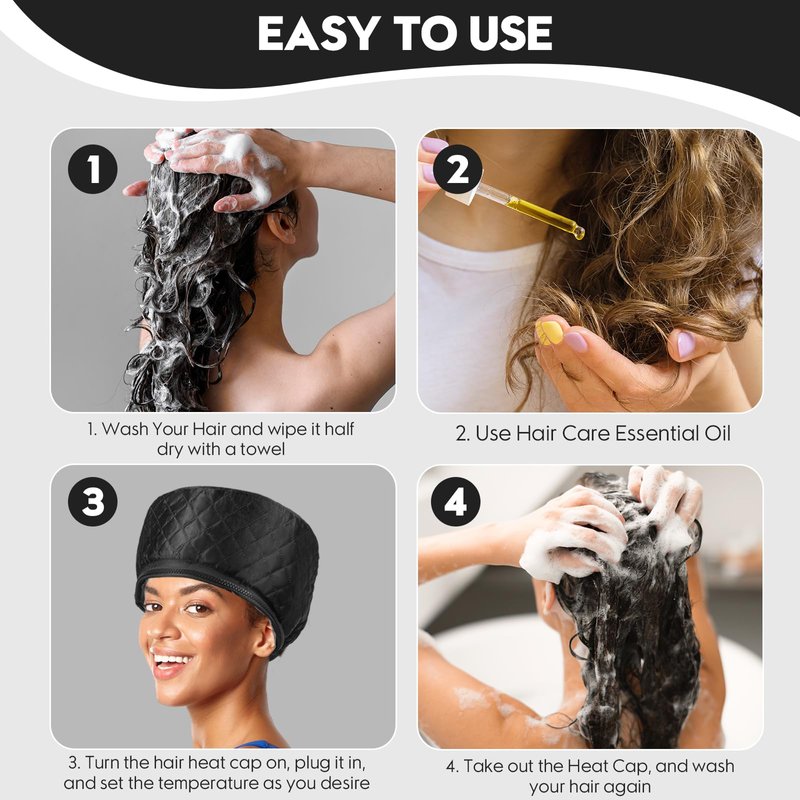 EASY TO USE

1

1. Wash Your Hair and wipe it half dry with a towel

2

2. Use Hair Care Essential Oil

3

3. Turn the hair heat cap on, plug it in, and set the temperature as you desire

4

4. Take out the Heat Cap, and wash your hair again