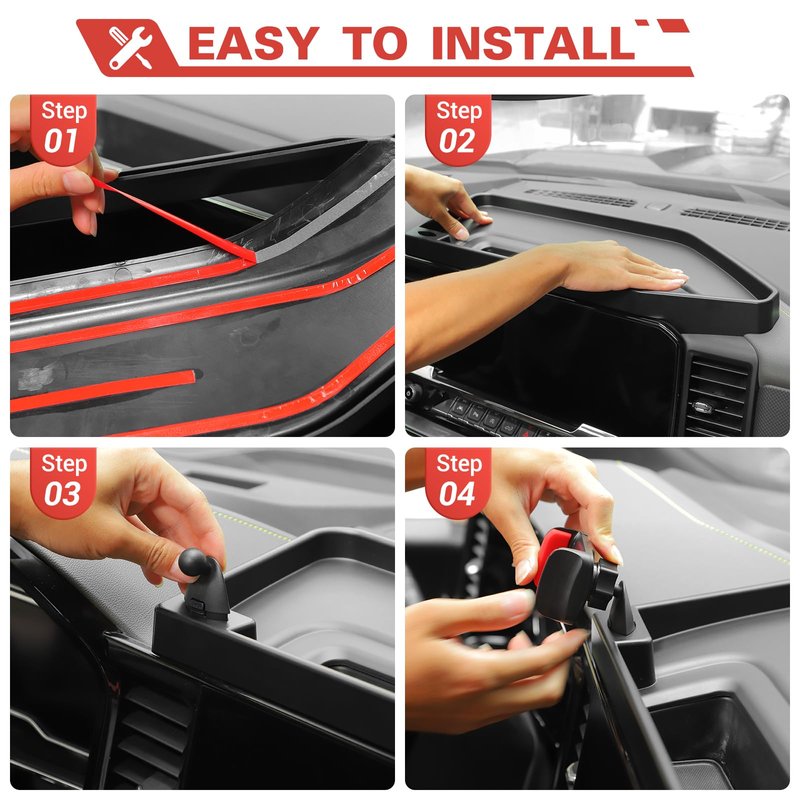 EASY TO INSTALL

Step 01

Step 02

Step 03

Step 04