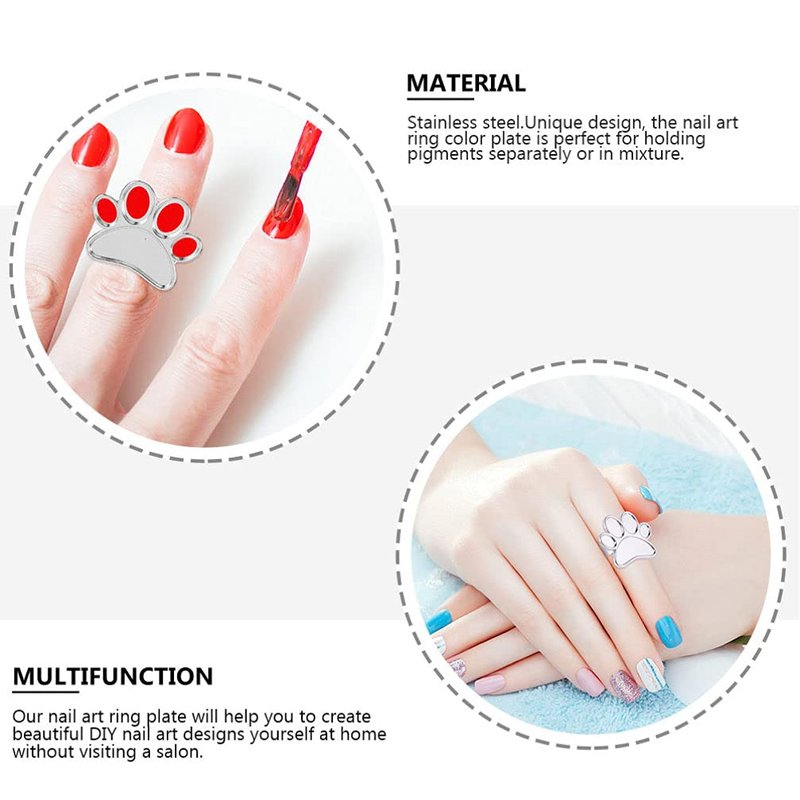 MATERIAL

Stainless steel.Unique design, the nail art ring color plate is perfect for holding pigments separately or in mixture.

MULTIFUNCTION

Our nail art ring plate will help you to create beautiful DIY nail art designs yourself at home without visiting a salon.