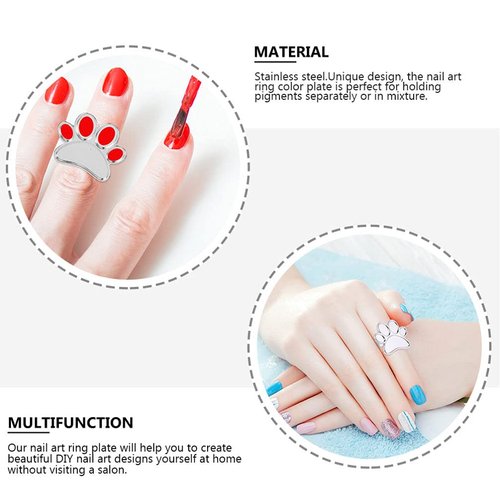 MATERIAL

Stainless steel.Unique design, the nail art ring color plate is perfect for holding pigments separately or in mixture.

MULTIFUNCTION

Our nail art ring plate will help you to create beautiful DIY nail art designs yourself at home without visiting a salon.