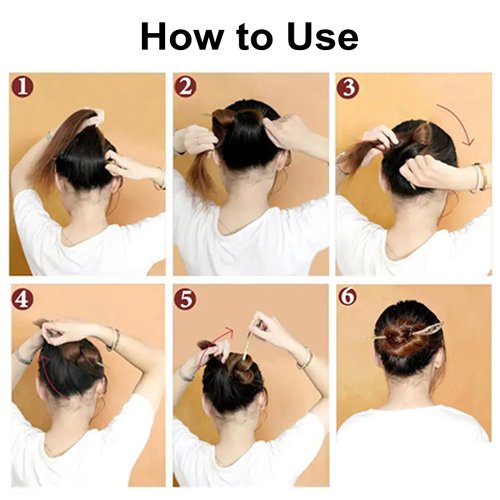 How to Use

1

2

3

4

5

6