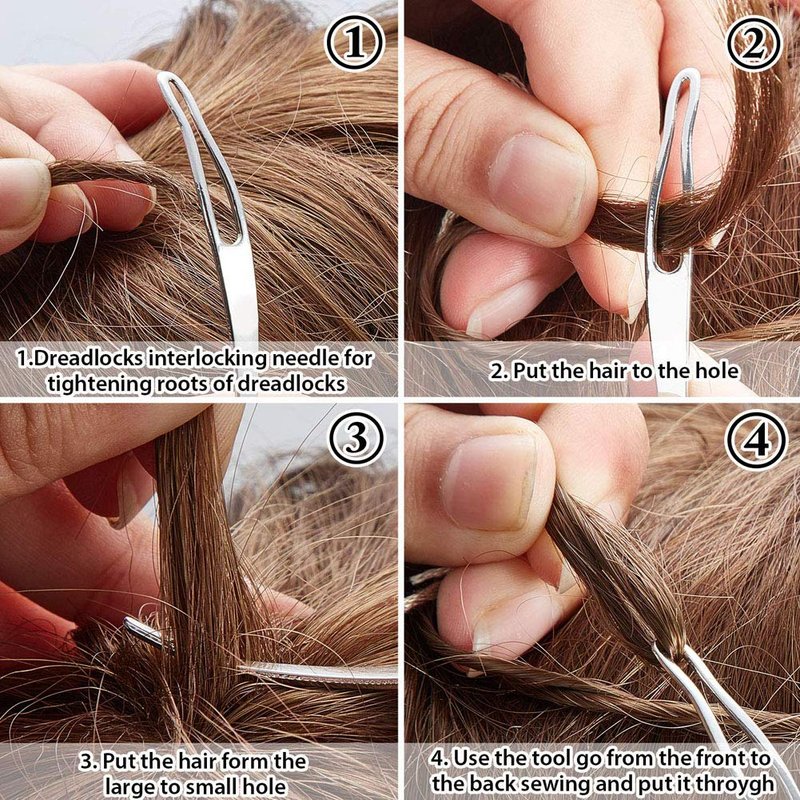 ①

1.Dreadlocks interlocking needle for tightening roots of dreadlocks

②

2. Put the hair to the hole

③

3. Put the hair form the large to small hole

④

4. Use the tool go from the front to the back sewing and put it throygh