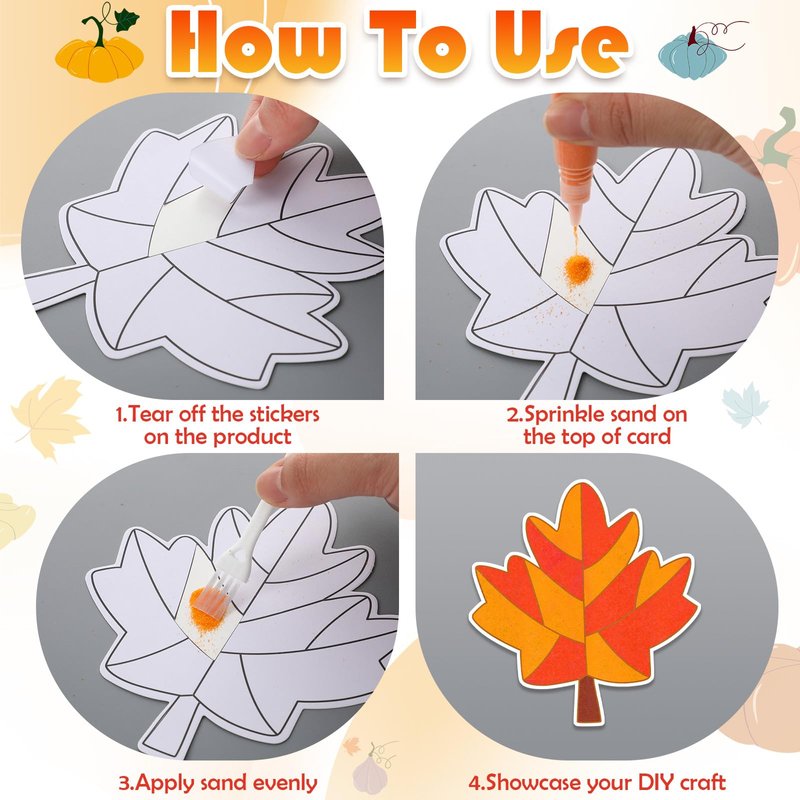 How To Use

1.Tear off the stickers on the product

2.Sprinkle sand on the top of card

3.Apply sand evenly

4.Showcase your DIY craft