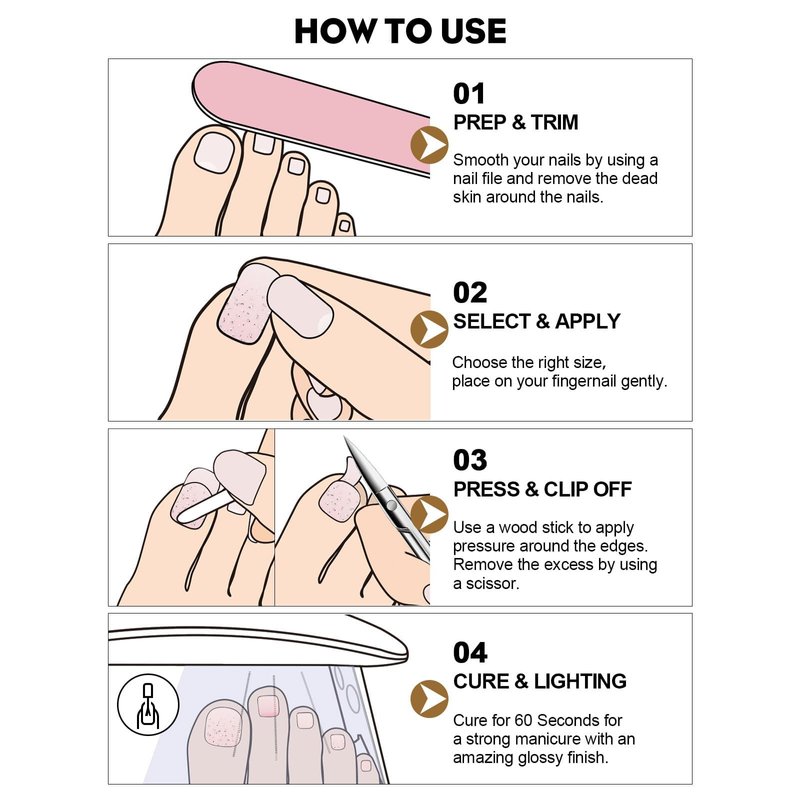 HOW TO USE

01
PREP & TRIM

Smooth your nails by using a nail file and remove the dead skin around the nails.

02
SELECT & APPLY

Choose the right size, place on your fingernail gently.

03
PRESS & CLIP OFF

Use a wood stick to apply pressure around the edges. Remove the excess by using a scissor.

04
CURE & LIGHTING

Cure for 60 Seconds for a strong manicure with an amazing glossy finish.