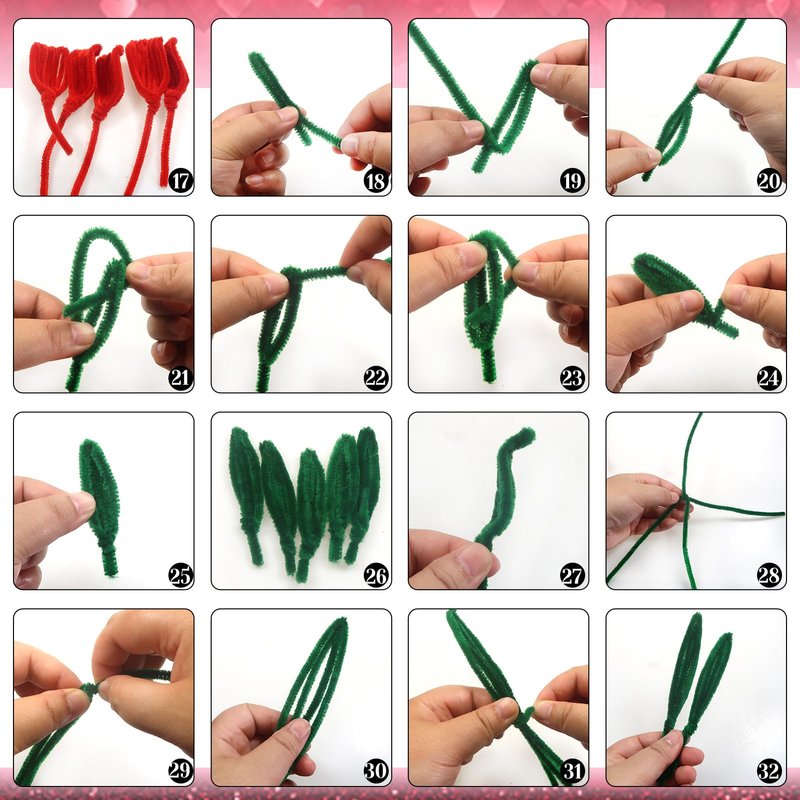 17
18
19
20
21
22
23
24
25
26
27
28
29
30
31
32