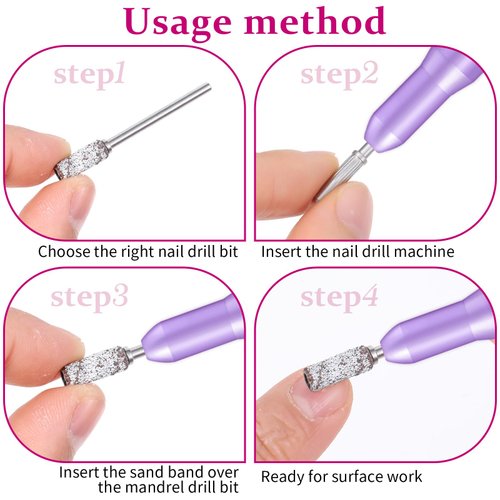 Usage method

step1

Choose the right nail drill bit

step2

Insert the nail drill machine

step3

Insert the sand band over the mandrel drill bit

step4

Ready for surface work