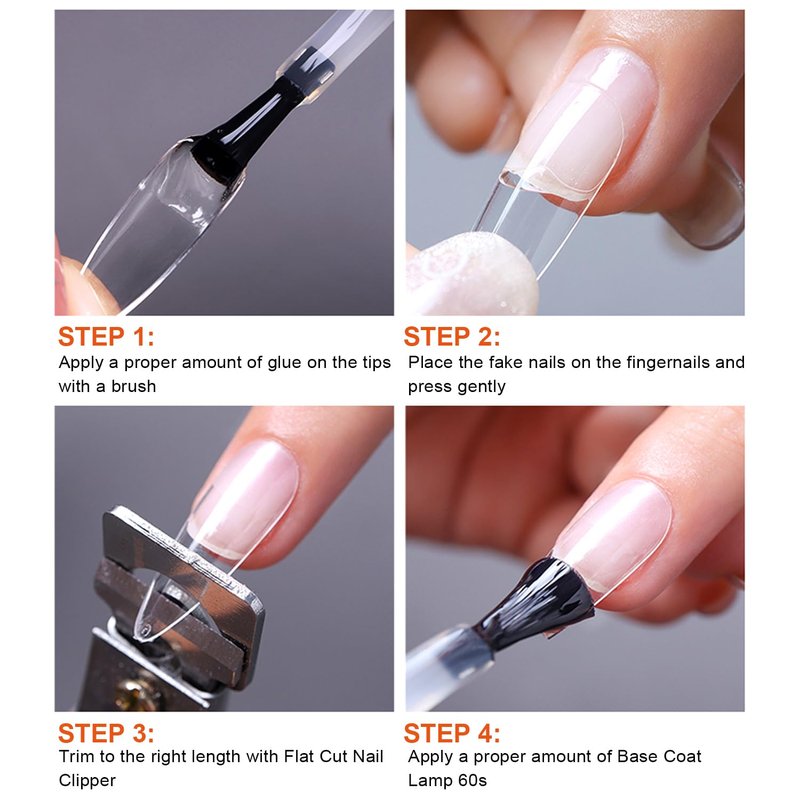 STEP 1:
Apply a proper amount of glue on the tips with a brush

STEP 2:
Place the fake nails on the fingernails and press gently

STEP 3:
Trim to the right length with Flat Cut Nail Clipper

STEP 4:
Apply a proper amount of Base Coat Lamp 60s