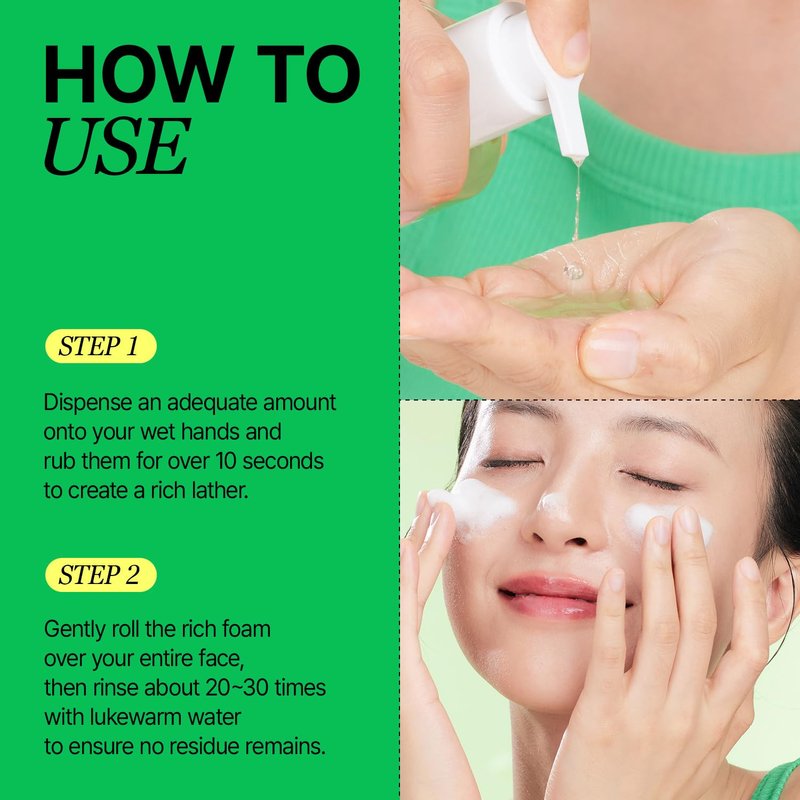 HOW TO
USE

STEP 1

Dispense an adequate amount onto your wet hands and rub them for over 10 seconds to create a rich lather.

STEP 2

Gently roll the rich foam over your entire face, then rinse about 20~30 times with lukewarm water to ensure no residue remains.