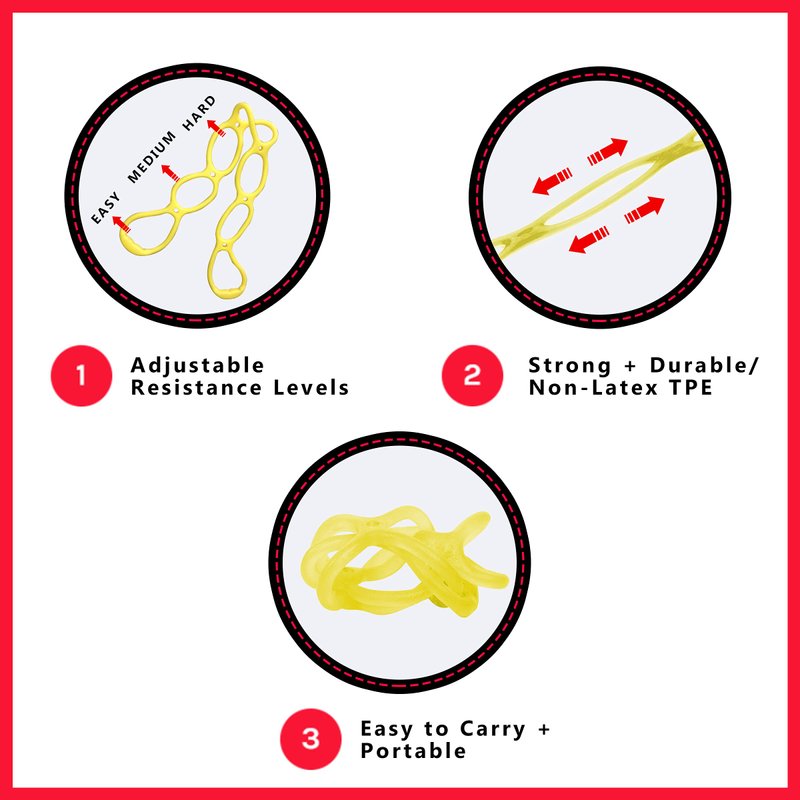 EASY MEDIUM HARD

1 Adjustable Resistance Levels

2 Strong + Durable/ Non-Latex TPE

3 Easy to Carry + Portable