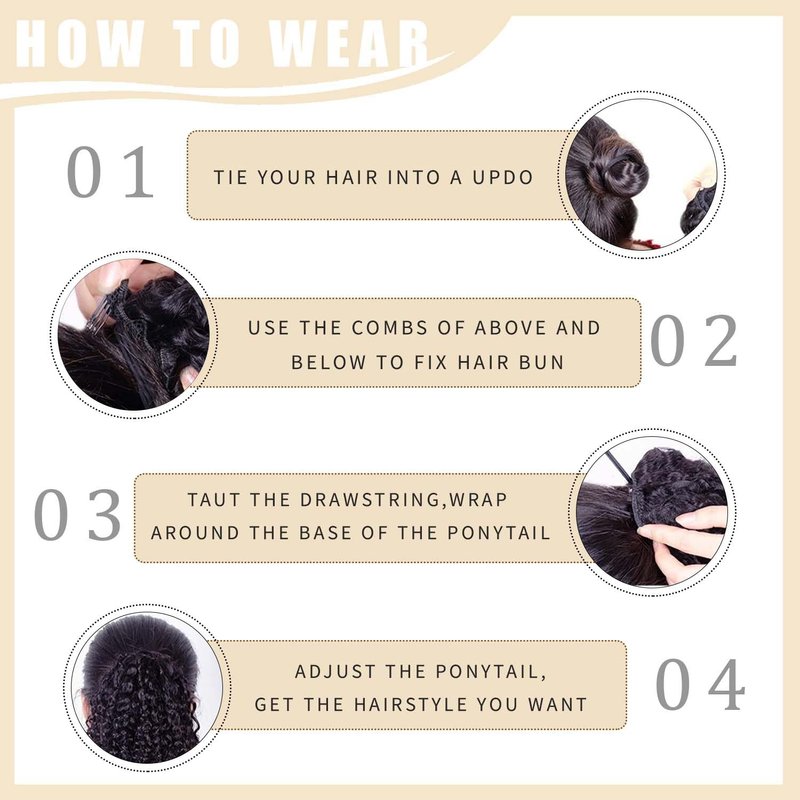 HOW TO WEAR

01

TIE YOUR HAIR INTO A UPDO

USE THE COMBS OF ABOVE AND BELOW TO FIX HAIR BUN

02

03

TAUT THE DRAWSTRING,WRAP AROUND THE BASE OF THE PONYTAIL

ADJUST THE PONYTAIL, GET THE HAIRSTYLE YOU WANT

04