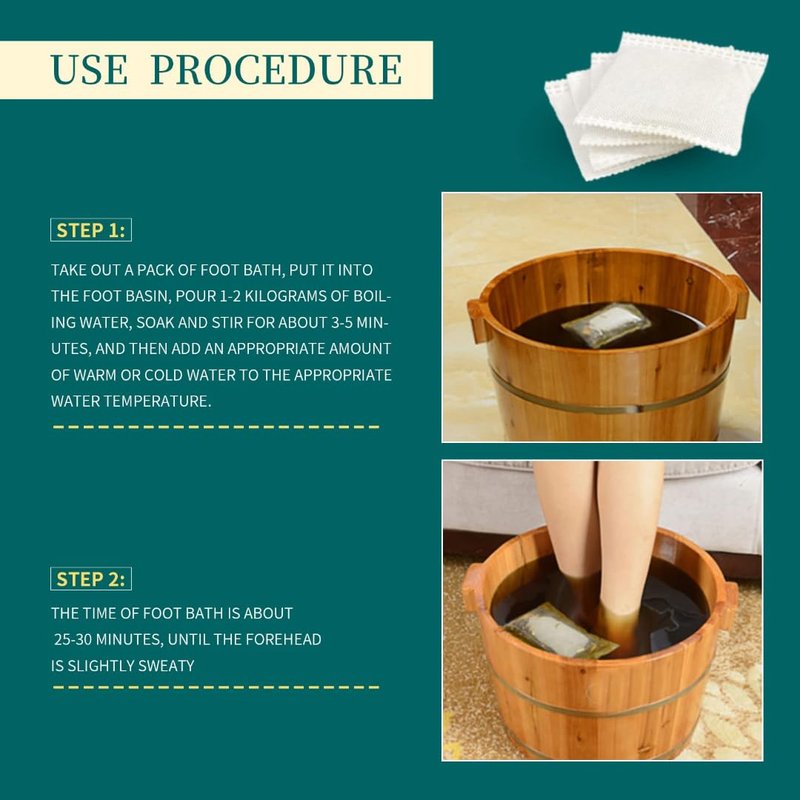 USE PROCEDURE

STEP 1:

TAKE OUT A PACK OF FOOT BATH, PUT IT INTO THE FOOT BASIN, POUR 1-2 KILOGRAMS OF BOILING WATER, SOAK AND STIR FOR ABOUT 3-5 MINUTES, AND THEN ADD AN APPROPRIATE AMOUNT OF WARM OR COLD WATER TO THE APPROPRIATE WATER TEMPERATURE.

STEP 2:

THE TIME OF FOOT BATH IS ABOUT 25-30 MINUTES, UNTIL THE FOREHEAD IS SLIGHTLY SWEATY