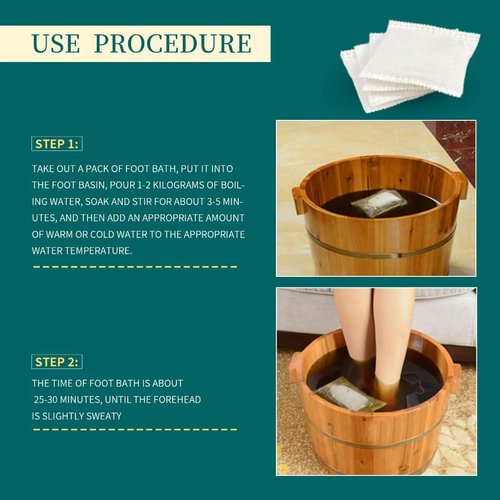 USE PROCEDURE

STEP 1:

TAKE OUT A PACK OF FOOT BATH, PUT IT INTO THE FOOT BASIN, POUR 1-2 KILOGRAMS OF BOILING WATER, SOAK AND STIR FOR ABOUT 3-5 MINUTES, AND THEN ADD AN APPROPRIATE AMOUNT OF WARM OR COLD WATER TO THE APPROPRIATE WATER TEMPERATURE.

STEP 2:

THE TIME OF FOOT BATH IS ABOUT 25-30 MINUTES, UNTIL THE FOREHEAD IS SLIGHTLY SWEATY