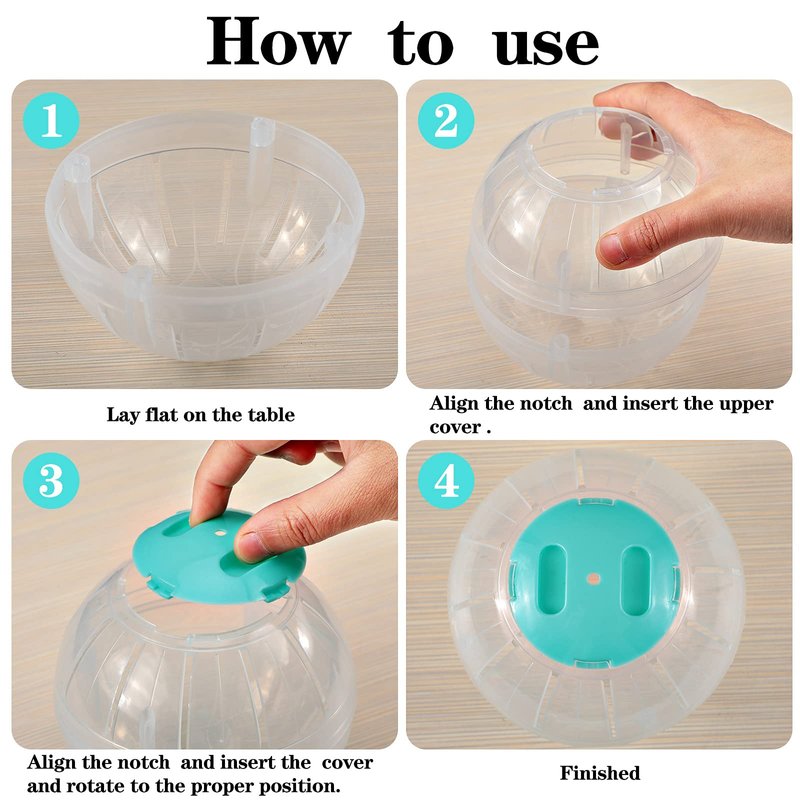 How to use

1

Lay flat on the table

2

Align the notch and insert the upper cover .

3

Align the notch and insert the cover and rotate to the proper position.

4

Finished