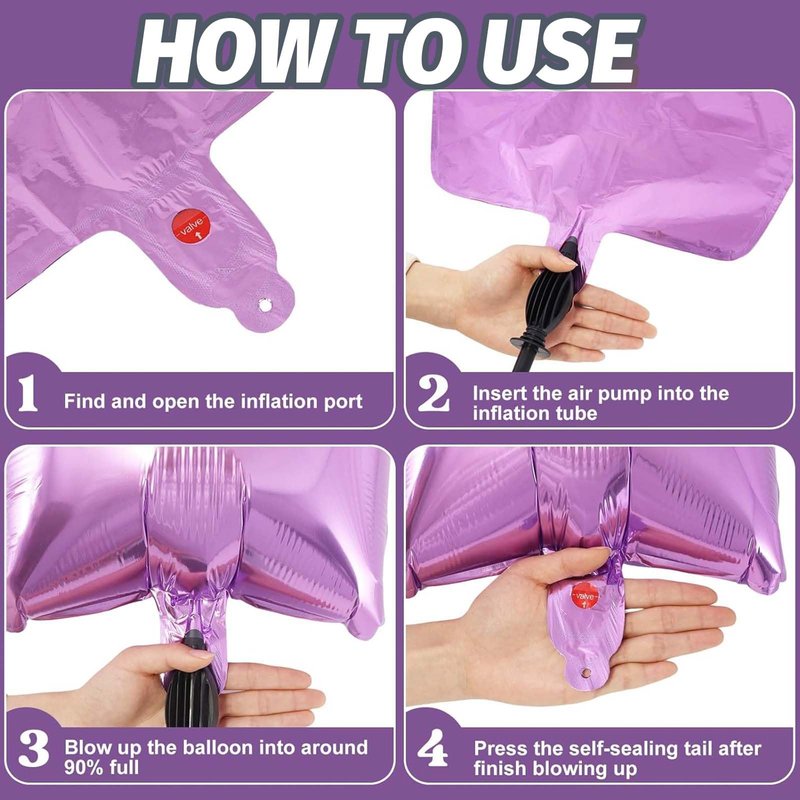 HOW TO USE

valve

1 Find and open the inflation port

2 Insert the air pump into the inflation tube

3 Blow up the balloon into around 90% full

valve

4 Press the self-sealing tail after finish blowing up