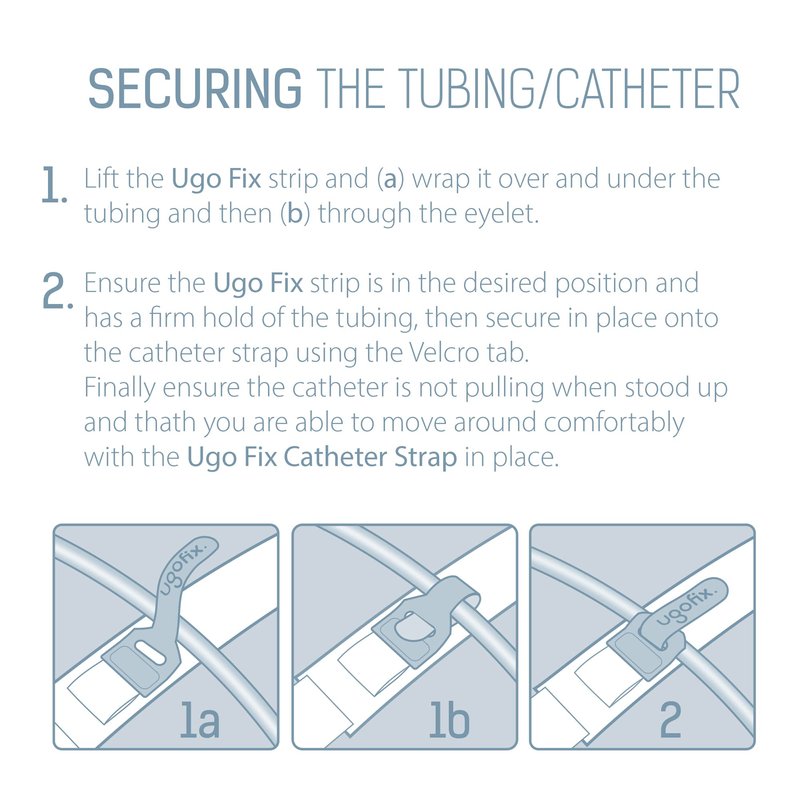 SECURING THE TUBING/CATHETER

1. Lift the Ugo Fix strip and (a) wrap it over and under the tubing and then (b) through the eyelet.

2. Ensure the Ugo Fix strip is in the desired position and has a firm hold of the tubing, then secure in place onto the catheter strap using the Velcro tab.
Finally ensure the catheter is not pulling when stood up and thath you are able to move around comfortably with the Ugo Fix Catheter Strap in place.

ugofix.

1a

1b

ugofix.

2