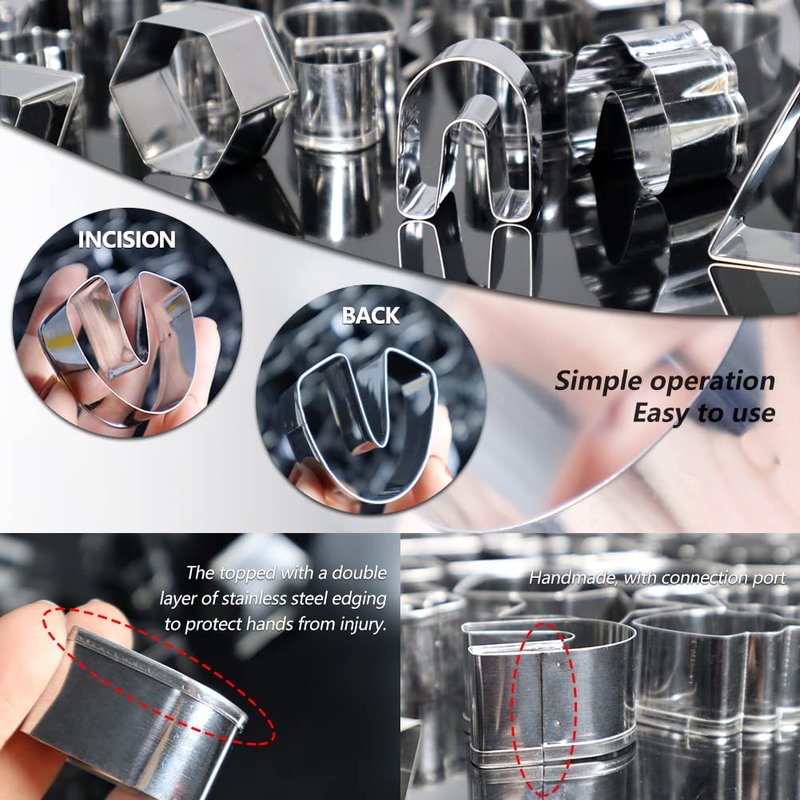 INCISION

BACK

Simple operation
Easy to use

The topped with a double layer of stainless steel edging to protect hands from injury.

Handmade, with connection port