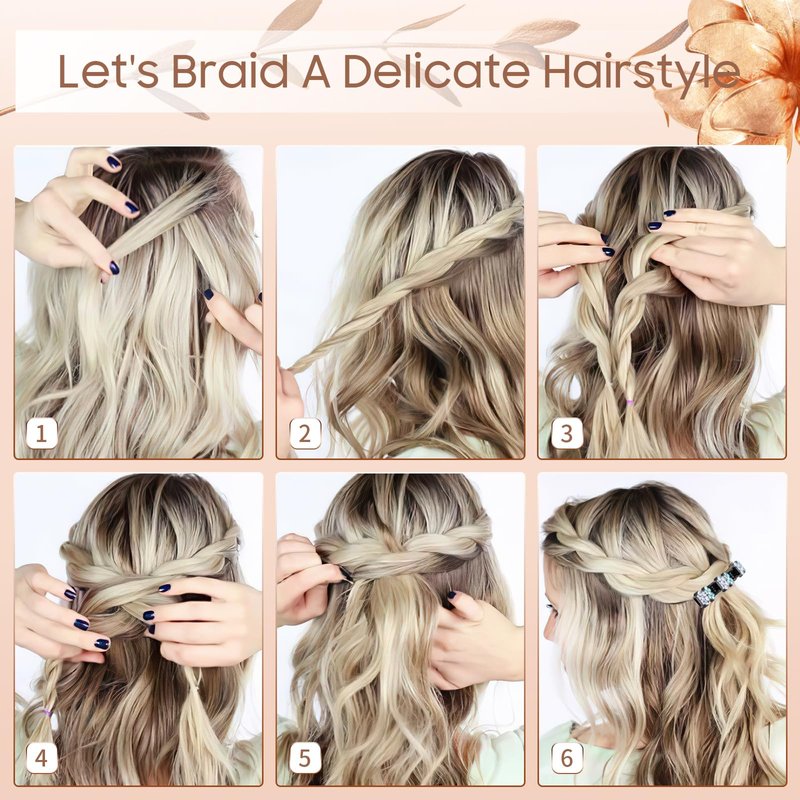 Let's Braid A Delicate Hairstyle

1

2

3

4

5

6