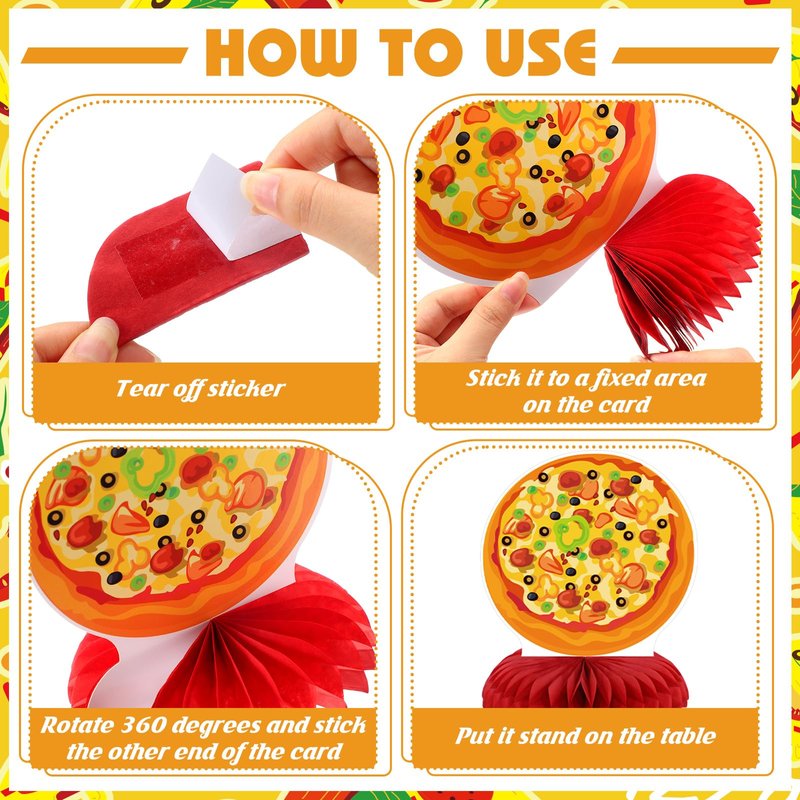 HOW TO USE

Tear off sticker

Stick it to a fixed area on the card

Rotate 360 degrees and stick the other end of the card

Put it stand on the table