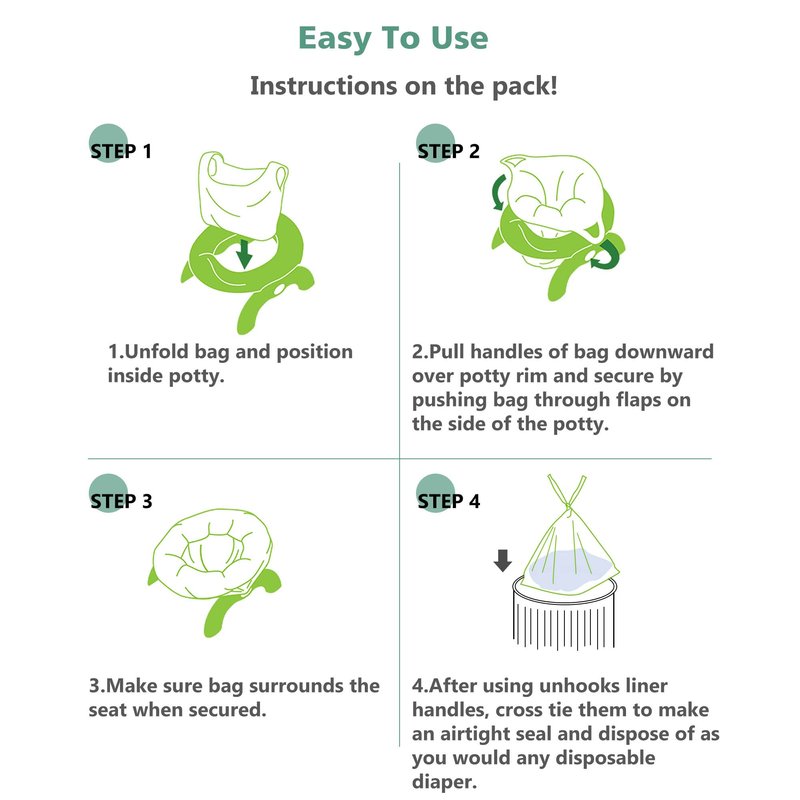 Easy To Use

Instructions on the pack!

STEP 1

1.Unfold bag and position inside potty.

STEP 2

2.Pull handles of bag downward over potty rim and secure by pushing bag through flaps on the side of the potty.

STEP 3

3.Make sure bag surrounds the seat when secured.

STEP 4

4.After using unhooks liner handles, cross tie them to make an airtight seal and dispose of as you would any disposable diaper.