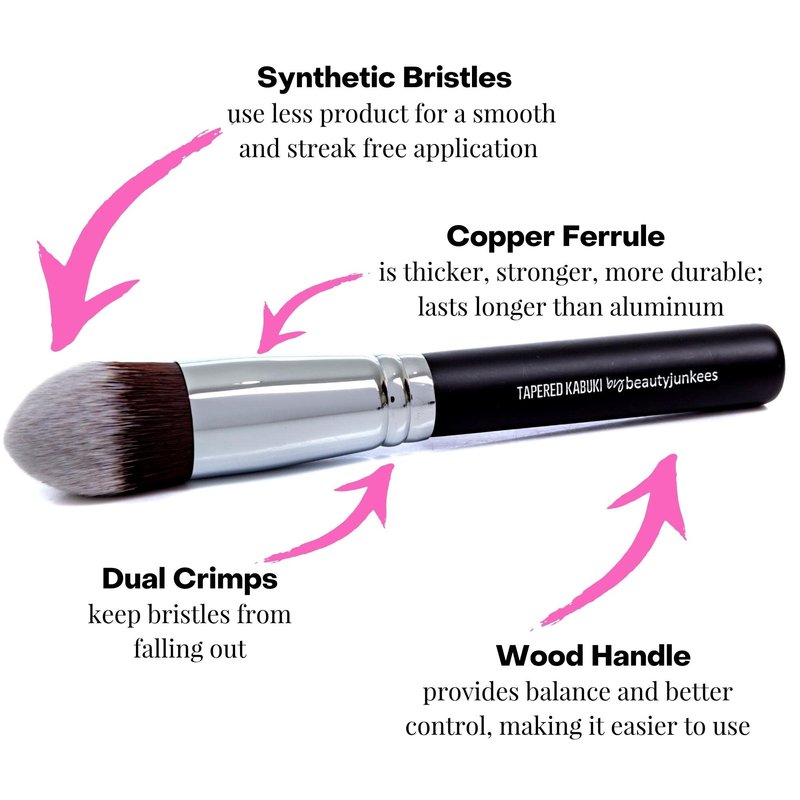 Synthetic Bristles
use less product for a smooth and streak free application

Copper Ferrule
is thicker, stronger, more durable; lasts longer than aluminum

TAPERED KABUKI by beautyjunkees

Dual Crimps
keep bristles from falling out

Wood Handle
provides balance and better control, making it easier to use