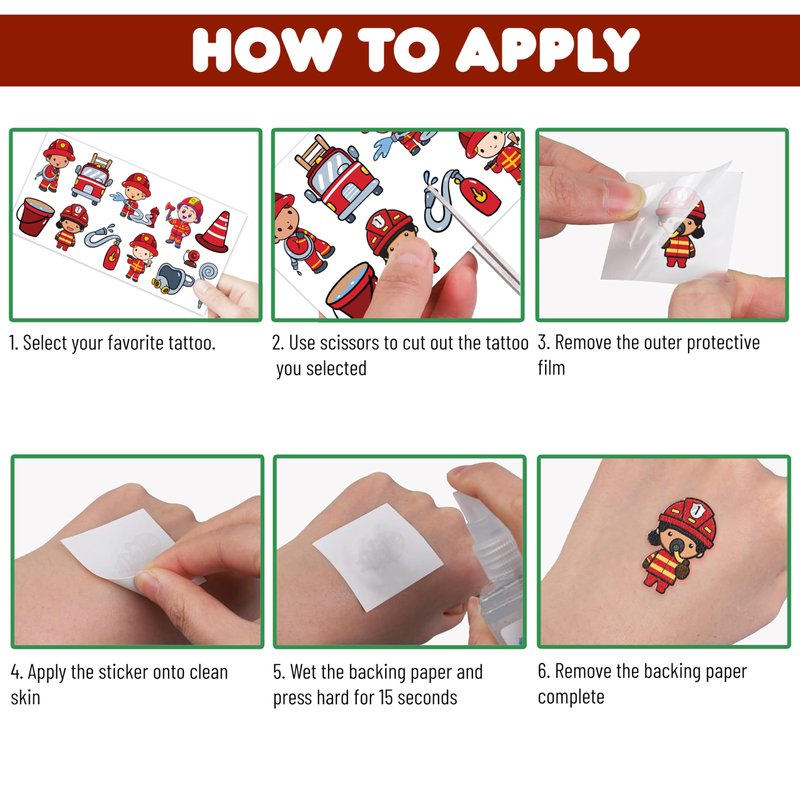 HOW TO APPLY

1. Select your favorite tattoo.

2. Use scissors to cut out the tattoo you selected

3. Remove the outer protective film

4. Apply the sticker onto clean skin

5. Wet the backing paper and press hard for 15 seconds

6. Remove the backing paper complete