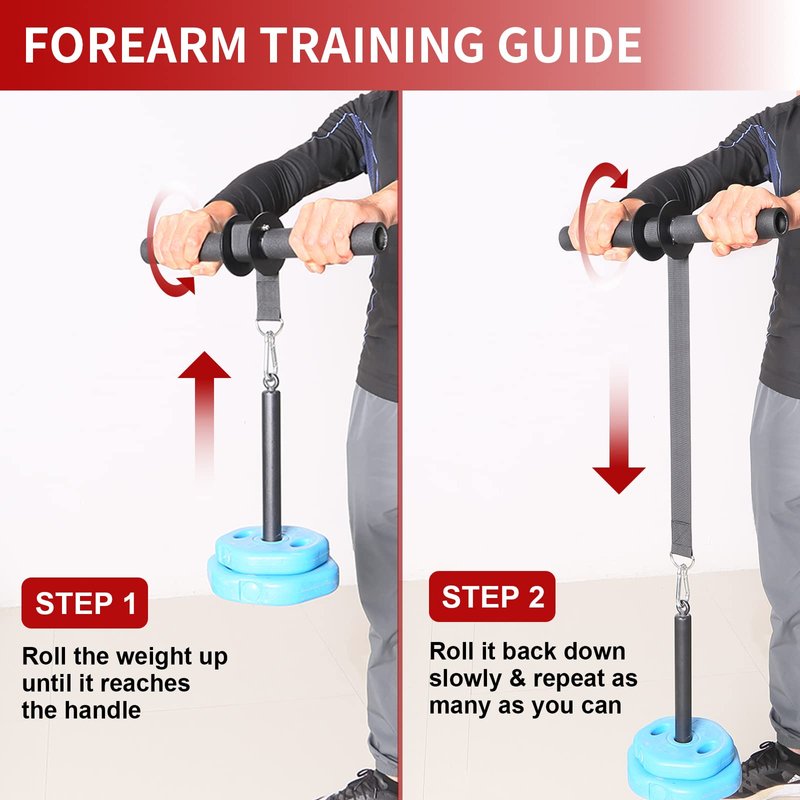 FOREARM TRAINING GUIDE

STEP 1

Roll the weight up until it reaches the handle

STEP 2

Roll it back down slowly & repeat as many as you can