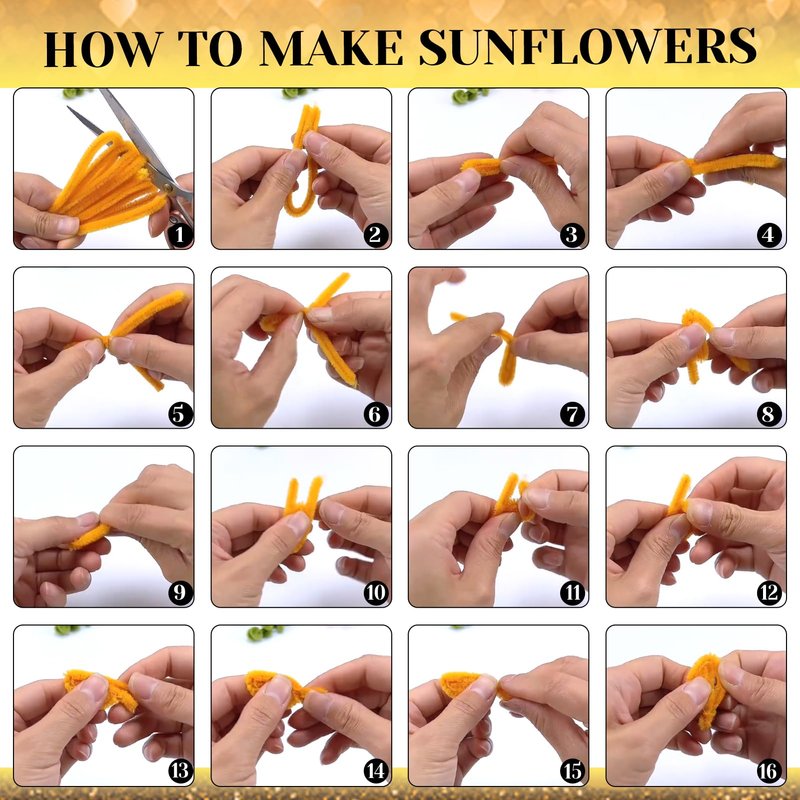 HOW TO MAKE SUNFLOWERS

1

2

3

4

5

6

7

8

9

10

11

12

13

14

15

16