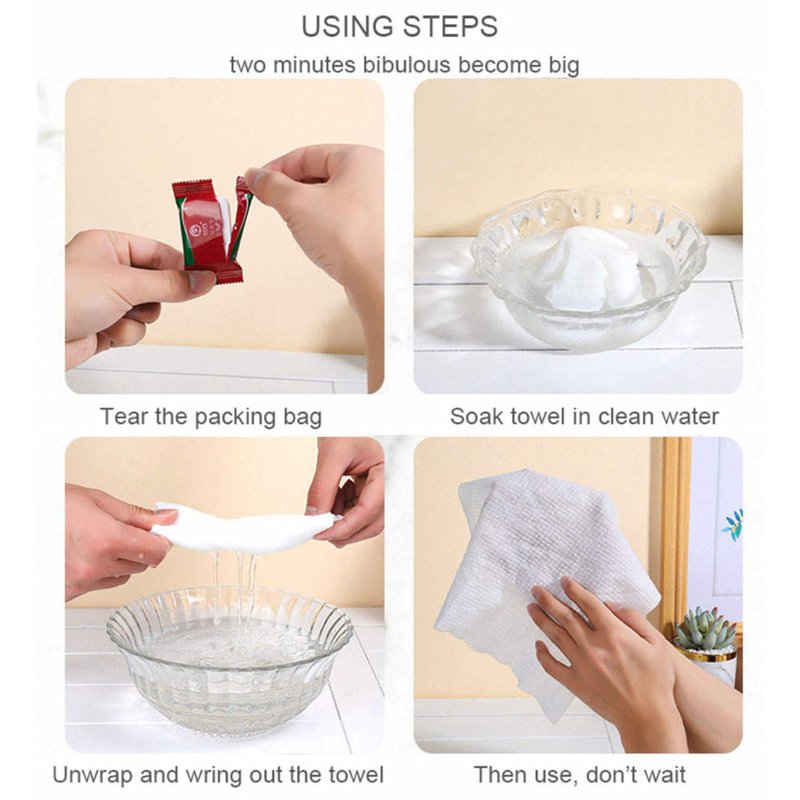 USING STEPS

two minutes bibulous become big

Tear the packing bag

Soak towel in clean water

Unwrap and wring out the towel

Then use, don't wait