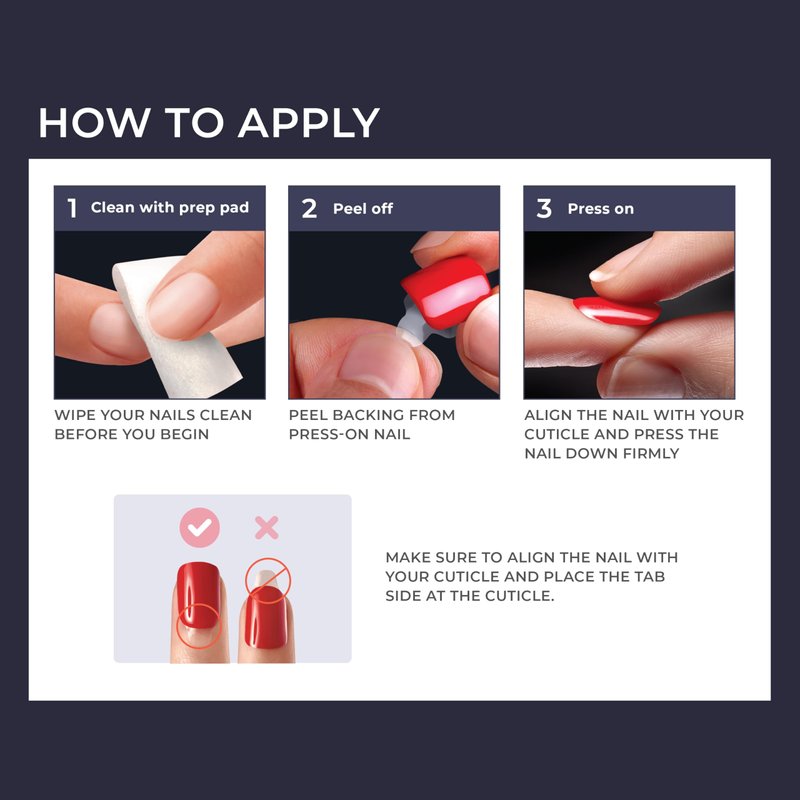 HOW TO APPLY

1 Clean with prep pad

WIPE YOUR NAILS CLEAN BEFORE YOU BEGIN

2 Peel off

PEEL BACKING FROM PRESS-ON NAIL

3 Press on

ALIGN THE NAIL WITH YOUR CUTICLE AND PRESS THE NAIL DOWN FIRMLY

MAKE SURE TO ALIGN THE NAIL WITH YOUR CUTICLE AND PLACE THE TAB SIDE AT THE CUTICLE.