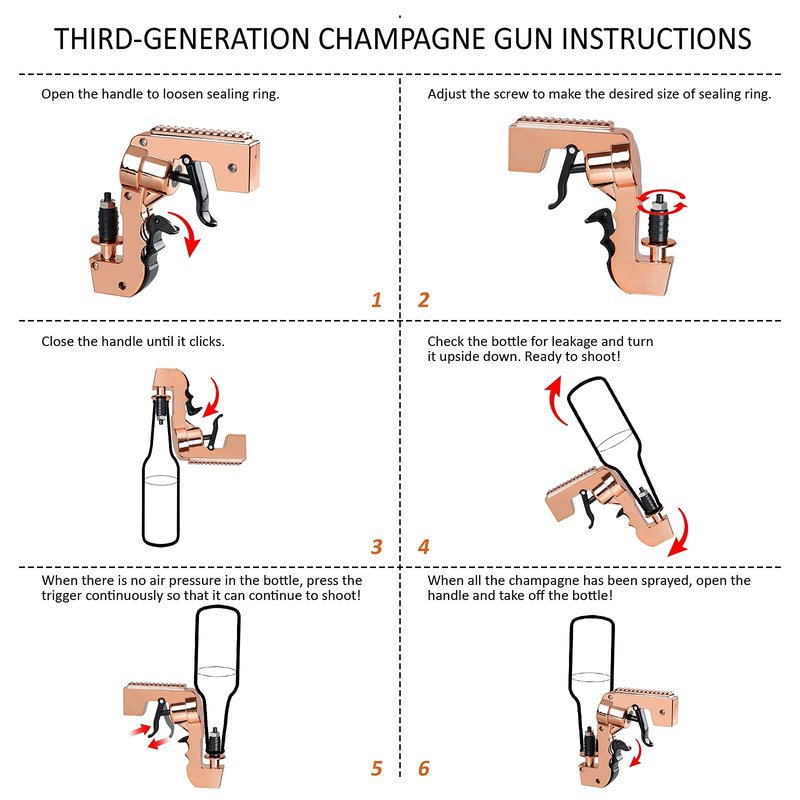 THIRD-GENERATION CHAMPAGNE GUN INSTRUCTIONS

Open the handle to loosen sealing ring.

1

Adjust the screw to make the desired size of sealing ring.

2

Close the handle until it clicks.

3

Check the bottle for leakage and turn it upside down. Ready to shoot!

4

When there is no air pressure in the bottle, press the trigger continuously so that it can continue to shoot!

5

When all the champagne has been sprayed, open the handle and take off the bottle!

6