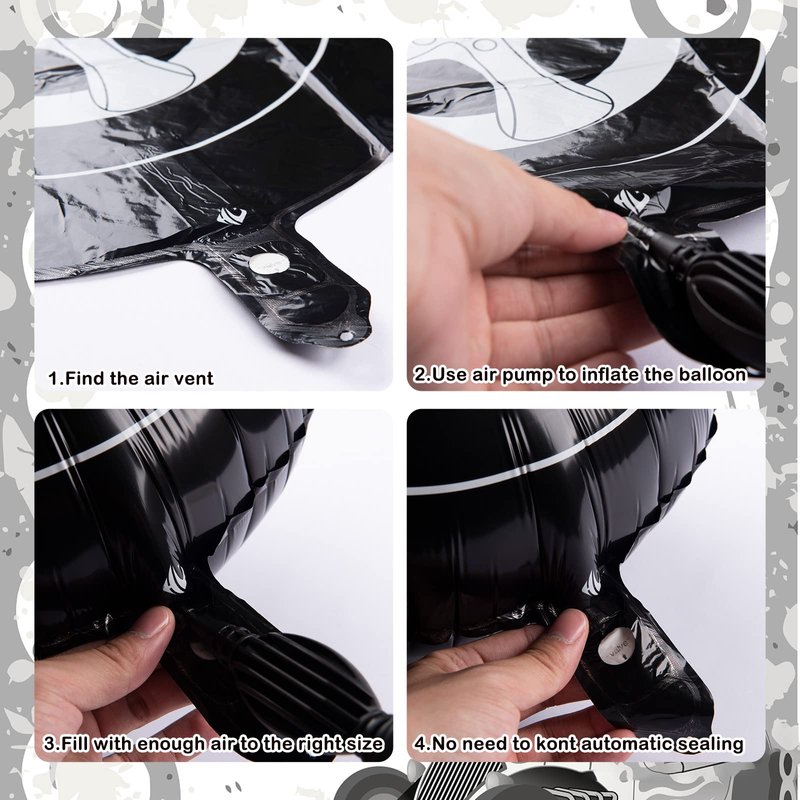 1.Find the air vent

2.Use air pump to inflate the balloon

3.Fill with enough air to the right size

4.No need to kont automatic sealing