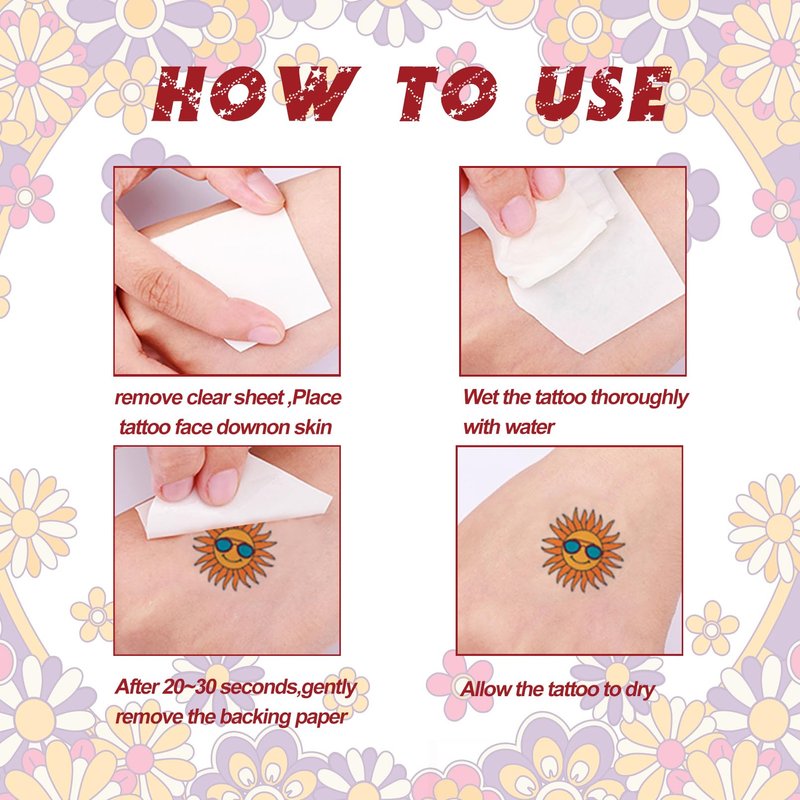 HOW TO USE

remove clear sheet ,Place tattoo face downon skin

Wet the tattoo thoroughly with water

After 20~30 seconds,gently remove the backing paper

Allow the tattoo to dry