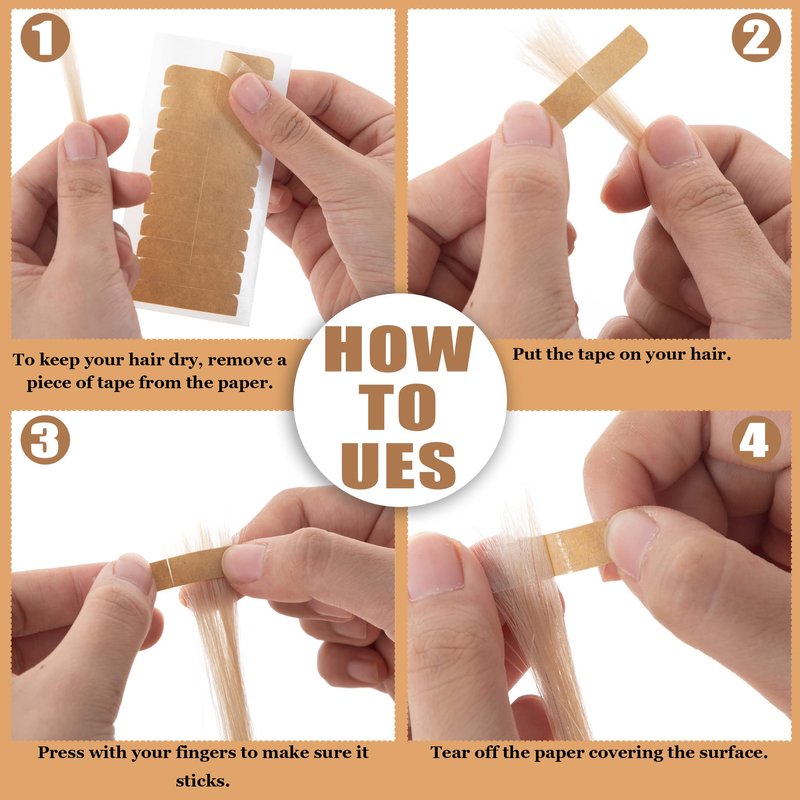 1

To keep your hair dry, remove a piece of tape from the paper.

2

Put the tape on your hair.

HOW TO UES

3

Press with your fingers to make sure it sticks.

4

Tear off the paper covering the surface.