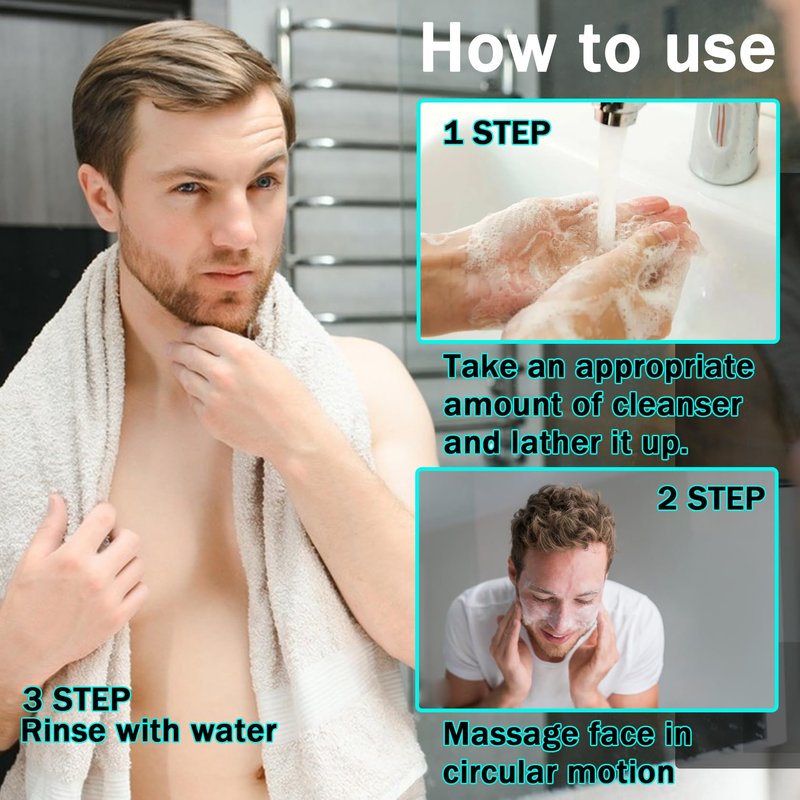 How to use

1 STEP

Take an appropriate amount of cleanser and lather it up.

2 STEP

Massage face in circular motion

3 STEP
Rinse with water