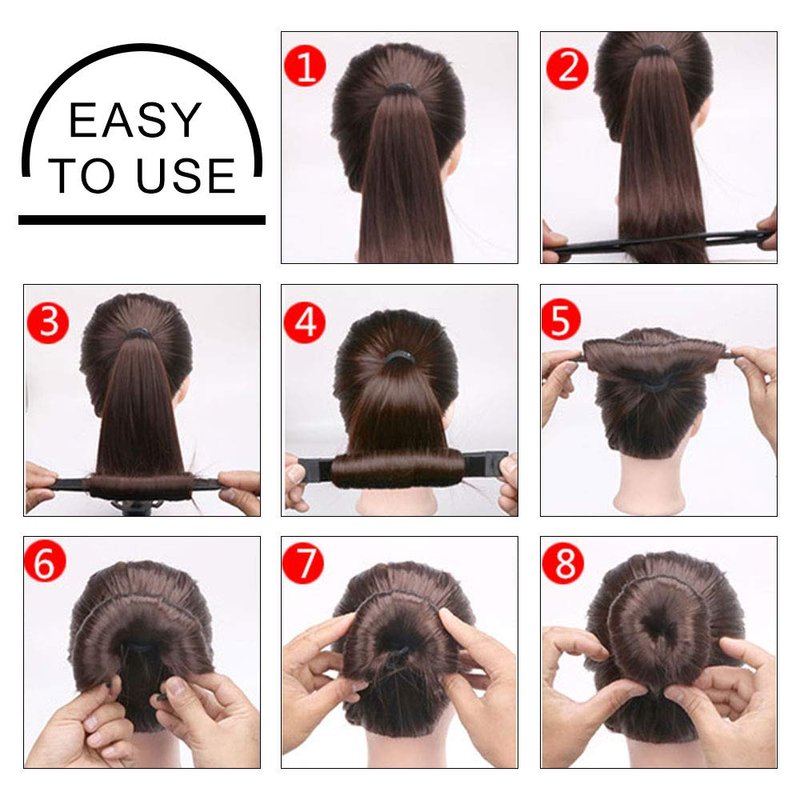 EASY TO USE

1

2

3

4

5

6

7

8