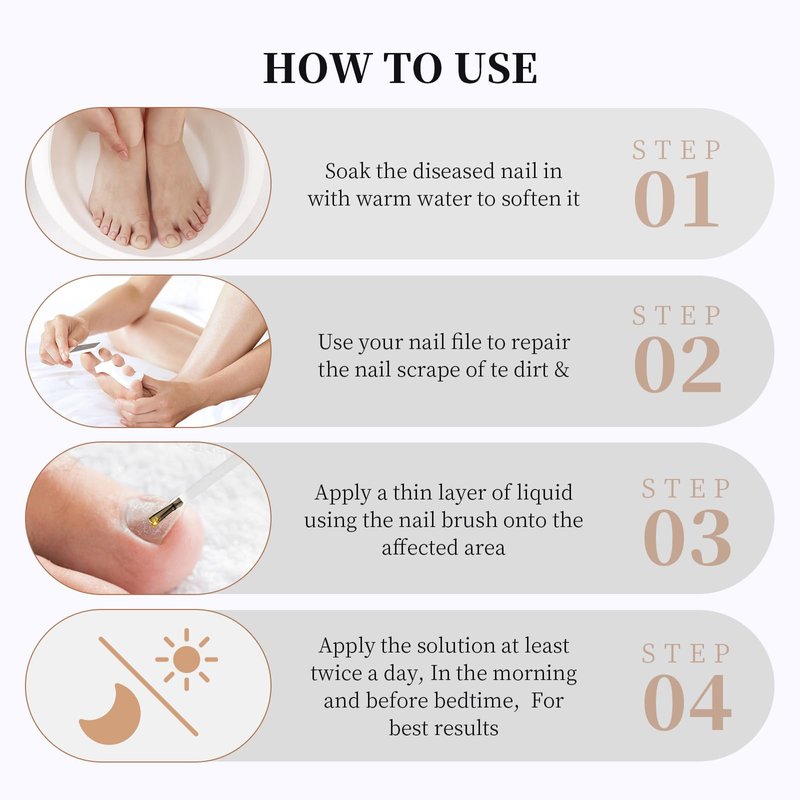 HOW TO USE

Soak the diseased nail in with warm water to soften it

STEP 01

Use your nail file to repair the nail scrape of te dirt &

STEP 02

Apply a thin layer of liquid using the nail brush onto the affected area

STEP 03

Apply the solution at least twice a day, In the morning and before bedtime, For best results

STEP 04