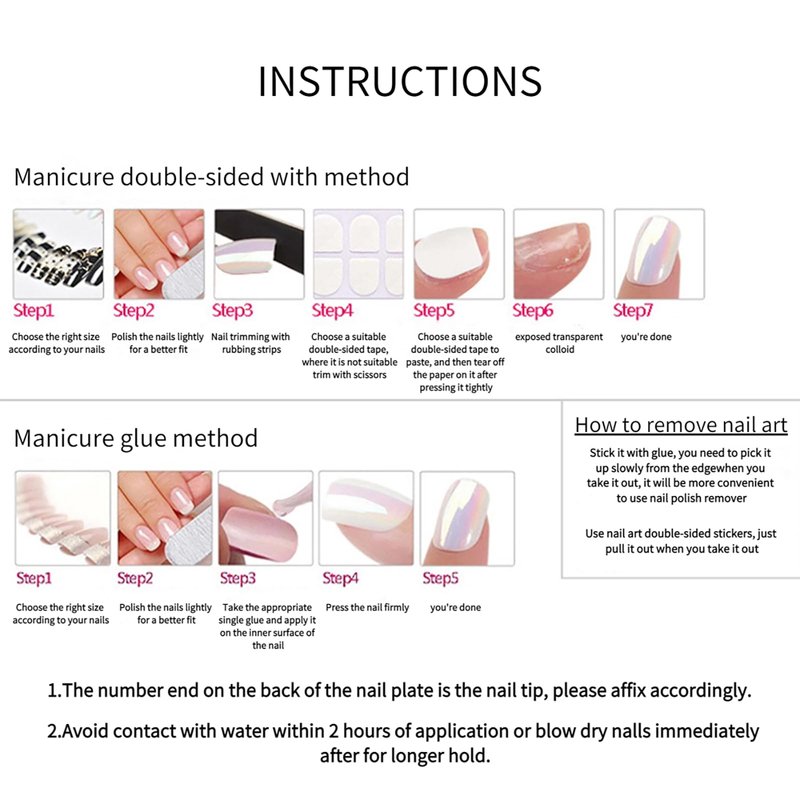 INSTRUCTIONS

Manicure double-sided with method

Step1
Choose the right size according to your nails

Step2
Polish the nails lightly for a better fit

Step3
Nail trimming with rubbing strips

Step4
Choose a suitable double-sided tape, where it is not suitable trim with scissors

Step5
Choose a suitable double-sided tape to paste, and then tear off the paper on it after pressing it tightly

Step6
exposed transparent colloid

Step7
you're done

Manicure glue method

Step1
Choose the right size according to your nails

Step2
Polish the nails lightly for a better fit

Step3
Take the appropriate single glue and apply it on the inner surface of the nail

Step4
Press the nail firmly

Step5
you're done

How to remove nail art

Stick it with glue, you need to pick it up slowly from the edgewhen you take it out, it will be more convenient to use nail polish remover

Use nail art double-sided stickers, just pull it out when you take it out

1.The number end on the back of the nail plate is the nail tip, please affix accordingly.

2.Avoid contact with water within 2 hours of application or blow dry nalls immediately after for longer hold.