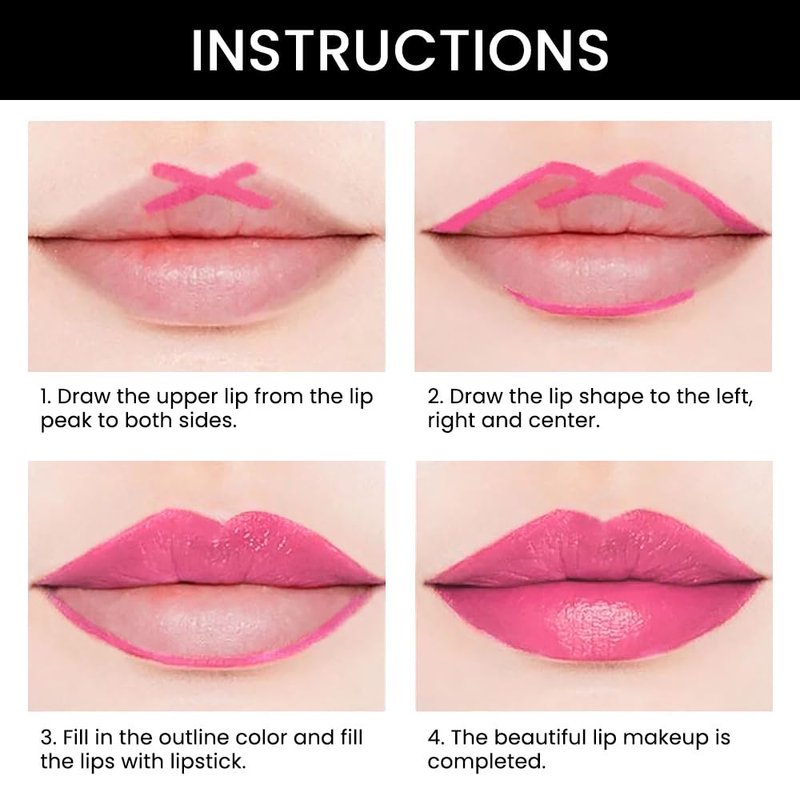 INSTRUCTIONS

1. Draw the upper lip from the lip peak to both sides.

2. Draw the lip shape to the left, right and center.

3. Fill in the outline color and fill the lips with lipstick.

4. The beautiful lip makeup is completed.