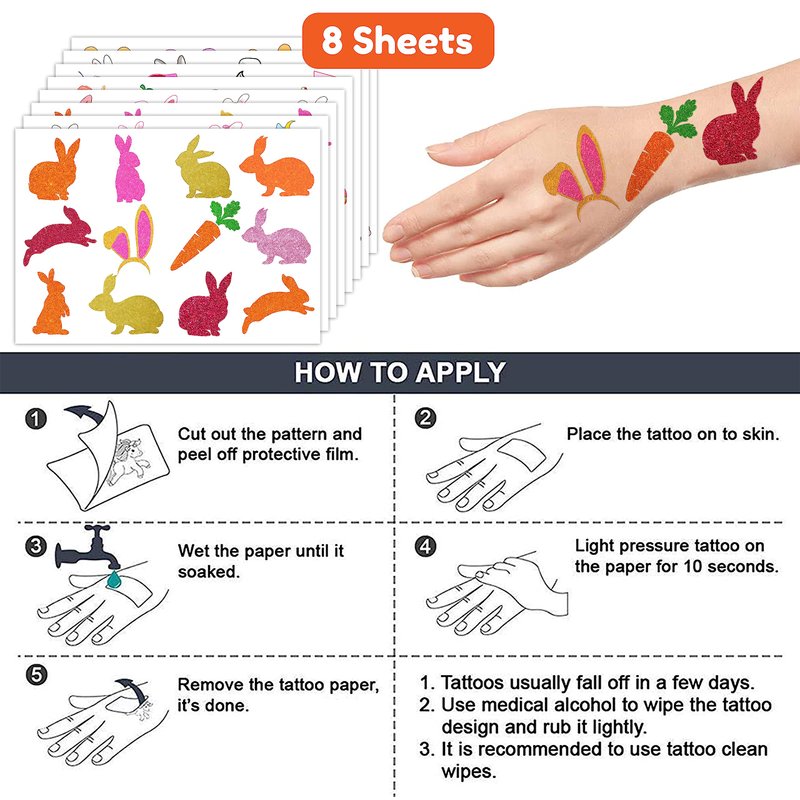 8 Sheets

HOW TO APPLY

1 Cut out the pattern and peel off protective film.

2 Place the tattoo on to skin.

3 Wet the paper until it soaked.

4 Light pressure tattoo on the paper for 10 seconds.

5 Remove the tattoo paper, it's done.

1. Tattoos usually fall off in a few days.
2. Use medical alcohol to wipe the tattoo design and rub it lightly.
3. It is recommended to use tattoo clean wipes.