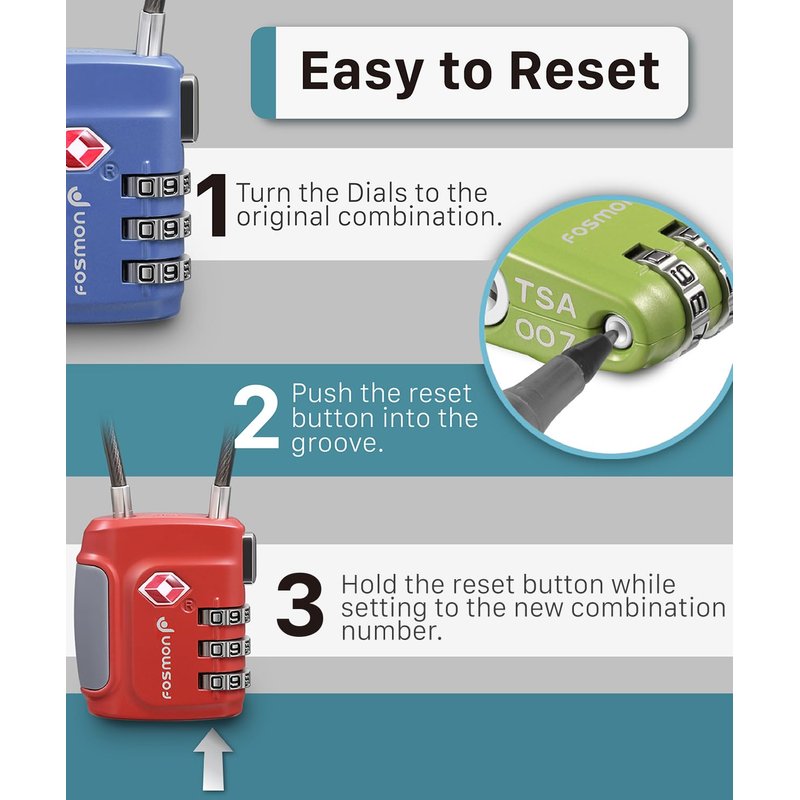 Easy to Reset

fosmon

1 Turn the Dials to the original combination.

fosmon

TSA 007

2 Push the reset button into the groove.

fosmon

3 Hold the reset button while setting to the new combination number.