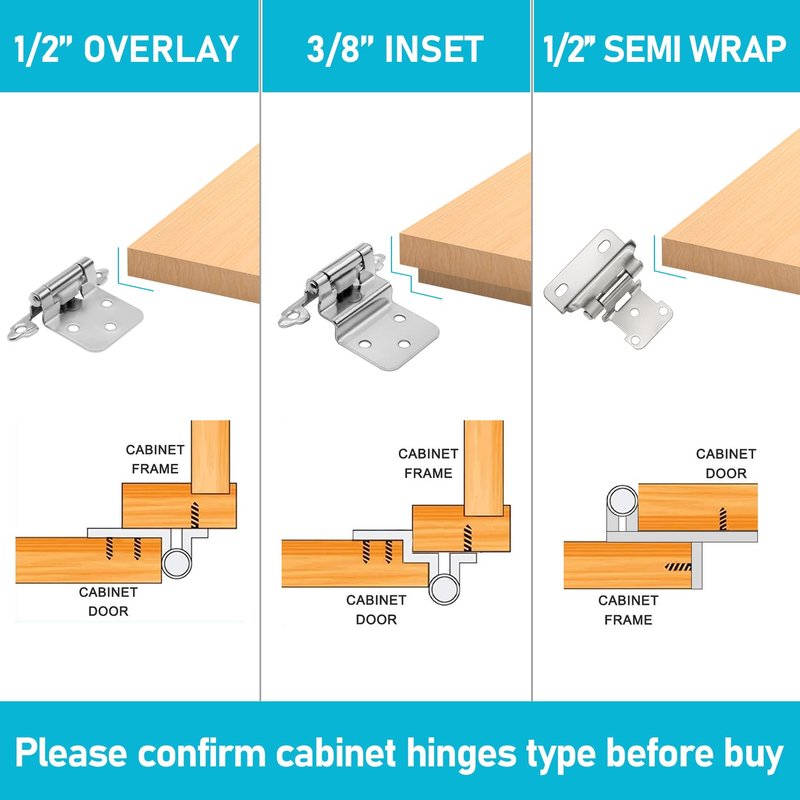 1/2" OVERLAY

CABINET FRAME

CABINET DOOR

3/8" INSET

CABINET FRAME

CABINET DOOR

1/2" SEMI WRAP

CABINET DOOR

CABINET FRAME

Please confirm cabinet hinges type before buy