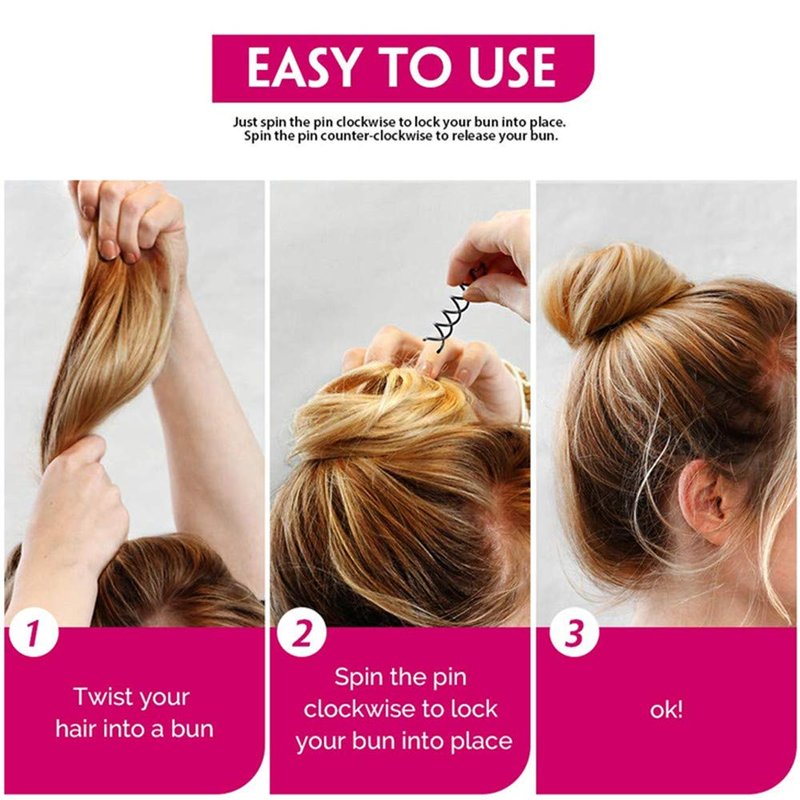 EASY TO USE

Just spin the pin clockwise to lock your bun into place.
Spin the pin counter-clockwise to release your bun.

1

Twist your hair into a bun

2

Spin the pin clockwise to lock your bun into place

3

ok!